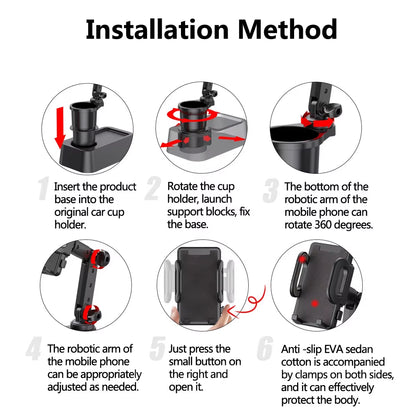 Installation Method

1 Insert the product base into the original car cup holder.

2 Rotate the cup holder, launch support blocks, fix the base.

3 The bottom of the robotic arm of the mobile phone can rotate 360 degrees.

4 The robotic arm of the mobile phone can be appropriately adjusted as needed.

5 Just press the small button on the right and open it.

6 Anti -slip EVA sedan cotton is accompanied by clamps on both sides, and it can effectively protect the body.