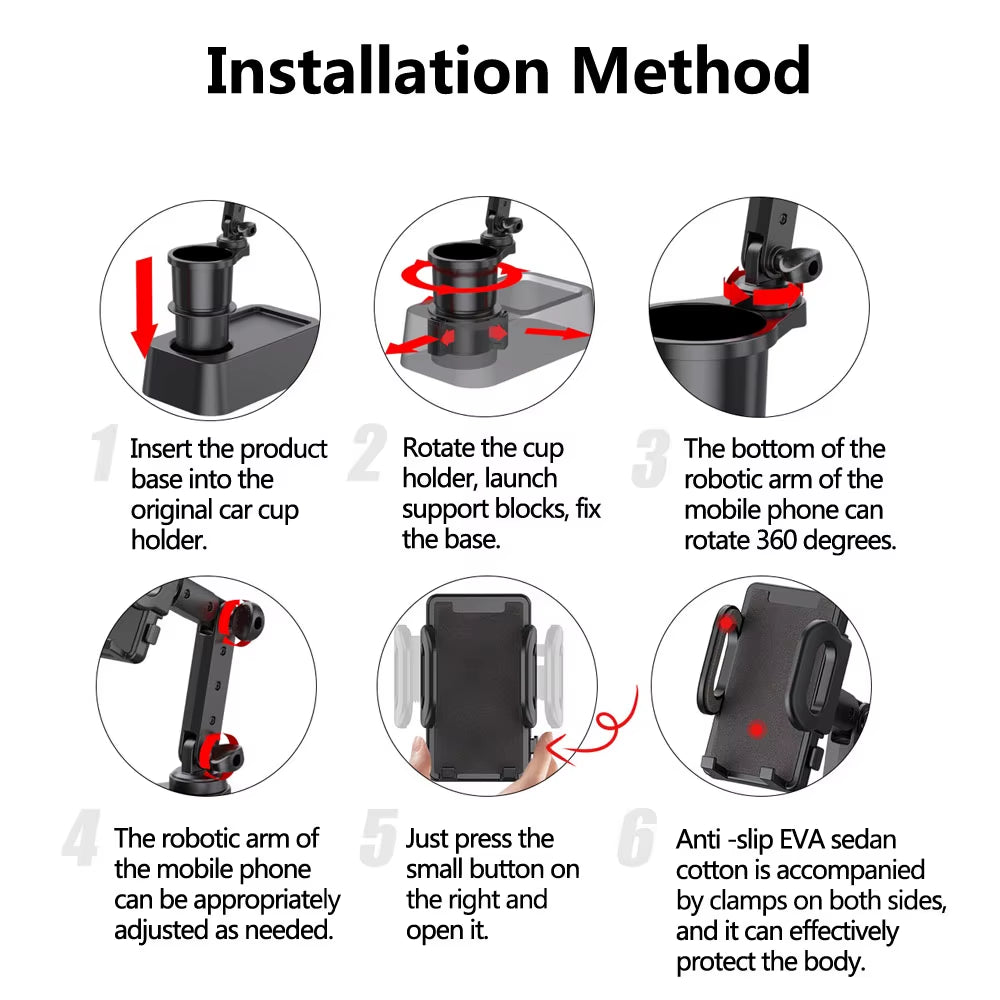 Installation Method

1 Insert the product base into the original car cup holder.

2 Rotate the cup holder, launch support blocks, fix the base.

3 The bottom of the robotic arm of the mobile phone can rotate 360 degrees.

4 The robotic arm of the mobile phone can be appropriately adjusted as needed.

5 Just press the small button on the right and open it.

6 Anti -slip EVA sedan cotton is accompanied by clamps on both sides, and it can effectively protect the body.